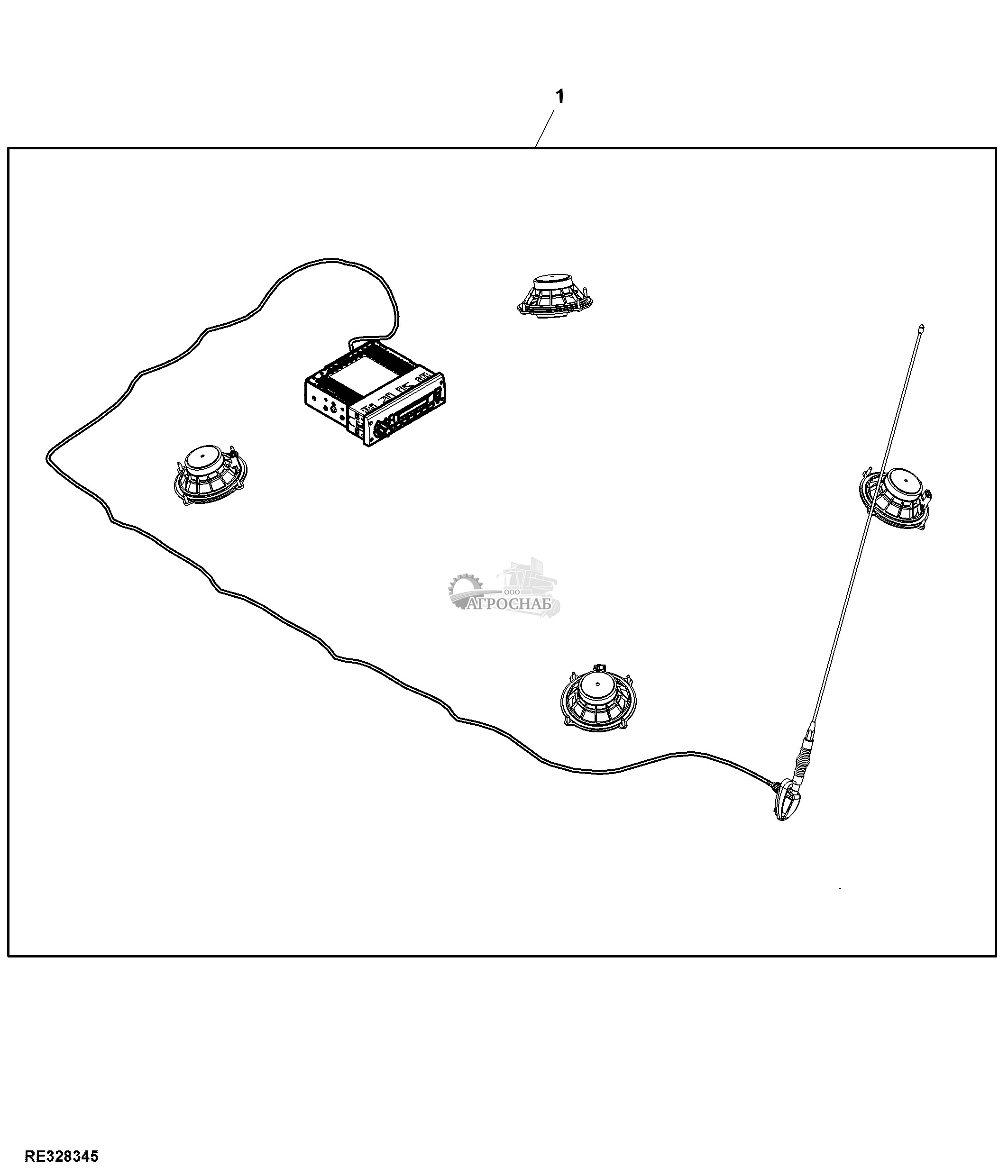 1

ООО
АГРОСНАБ

RE328345